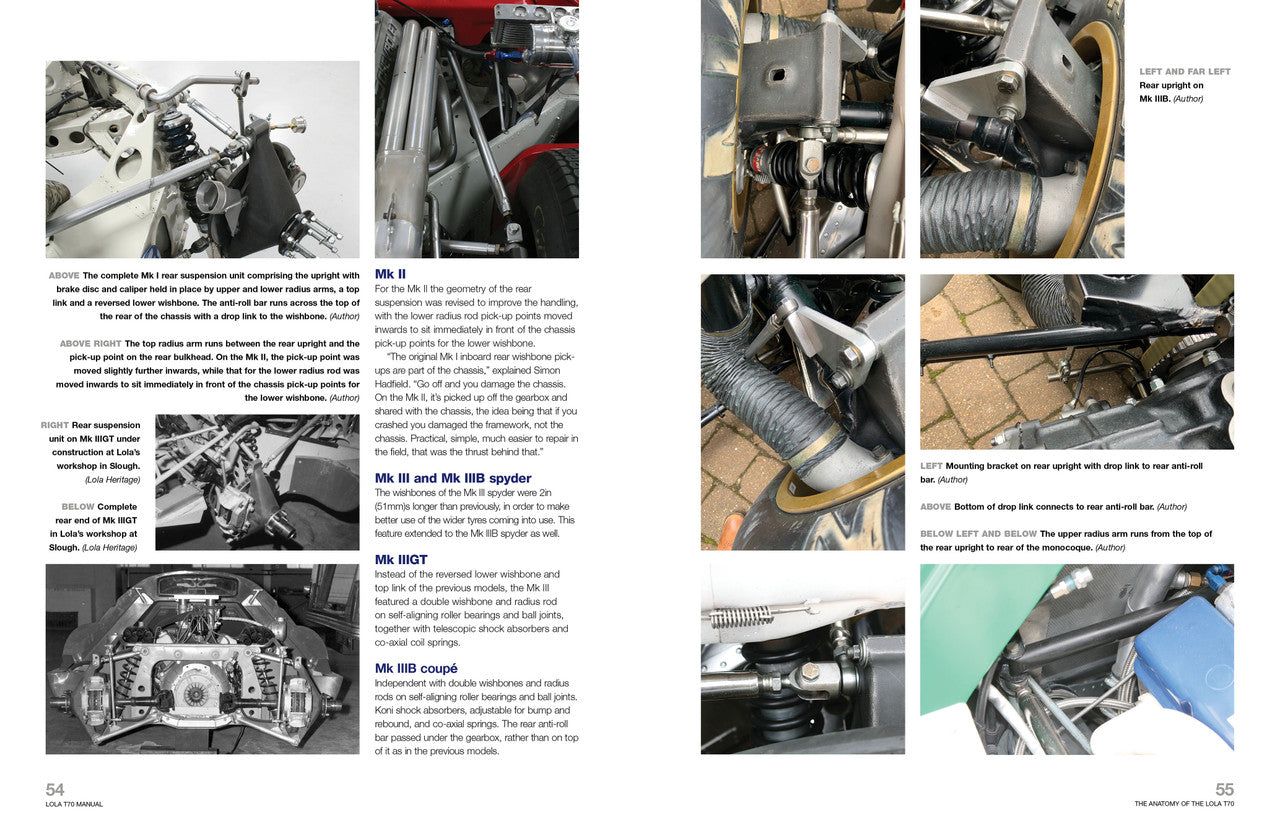 ABOVE The complete Mk I rear suspension unit comprising the upright with brake disc and caliper held in place by upper and lower radius arms, a top link and a reversed lower wishbone. The anti-roll bar runs across the top of the rear of the chassis with a drop link to the wishbone. (Author)

ABOVE RIGHT The top radius arm runs between the rear upright and the pick-up point on the rear bulkhead. On the Mk II, the pick-up point was moved slightly further inwards, while that for the lower radius rod was moved inwards to sit immediately in front of the chassis pick-up points for the lower wishbone. (Author)

RIGHT Rear suspension unit on Mk IIIGT under construction at Lola's workshop in Slough. (Lola Heritage)

BELOW Complete rear end of Mk IIIGT in Lola's workshop at Slough. (Lola Heritage)

Mk II
For the Mk II the geometry of the rear suspension was revised to improve the handling, with the lower radius rod pick-up points moved inwards to sit immediately in front of the chassis pick-up points for the lower wishbone.

"The original Mk I inboard rear wishbone pick-ups are part of the chassis," explained Simon Hadfield. "Go off and you damage the chassis. On the Mk II, it's picked up off the gearbox and shared with the chassis, the idea being that if you crashed you damaged the framework, not the chassis. Practical, simple, much easier to repair in the field, that was the thrust behind that."

Mk III and Mk IIIB spyder
The wishbones of the Mk III spyder were 2in (51mm)s longer than previously, in order to make better use of the wider tyres coming into use. This feature extended to the Mk IIIB spyder as well.

Mk IIIGT
Instead of the reversed lower wishbone and top link of the previous models, the Mk III featured a double wishbone and radius rod on self-aligning roller bearings and ball joints, together with telescopic shock absorbers and co-axial coil springs.

Mk IIIB coupé
Independent with double wishbones and radius rods on self-aligning roller bearings and ball joints. Koni shock absorbers, adjustable for bump and rebound, and co-axial springs. The rear anti-roll bar passed under the gearbox, rather than on top of it as in the previous models.

54
LOLA T70 MANUAL

LEFT AND FAR LEFT Rear upright on Mk IIIB. (Author)

LEFT Mounting bracket on rear upright with drop link to rear anti-roll bar. (Author)

ABOVE Bottom of drop link connects to rear anti-roll bar. (Author)

BELOW LEFT AND BELOW The upper radius arm runs from the top of the rear upright to rear of the monocoque. (Author)

55
THE ANATOMY OF THE LOLA T70