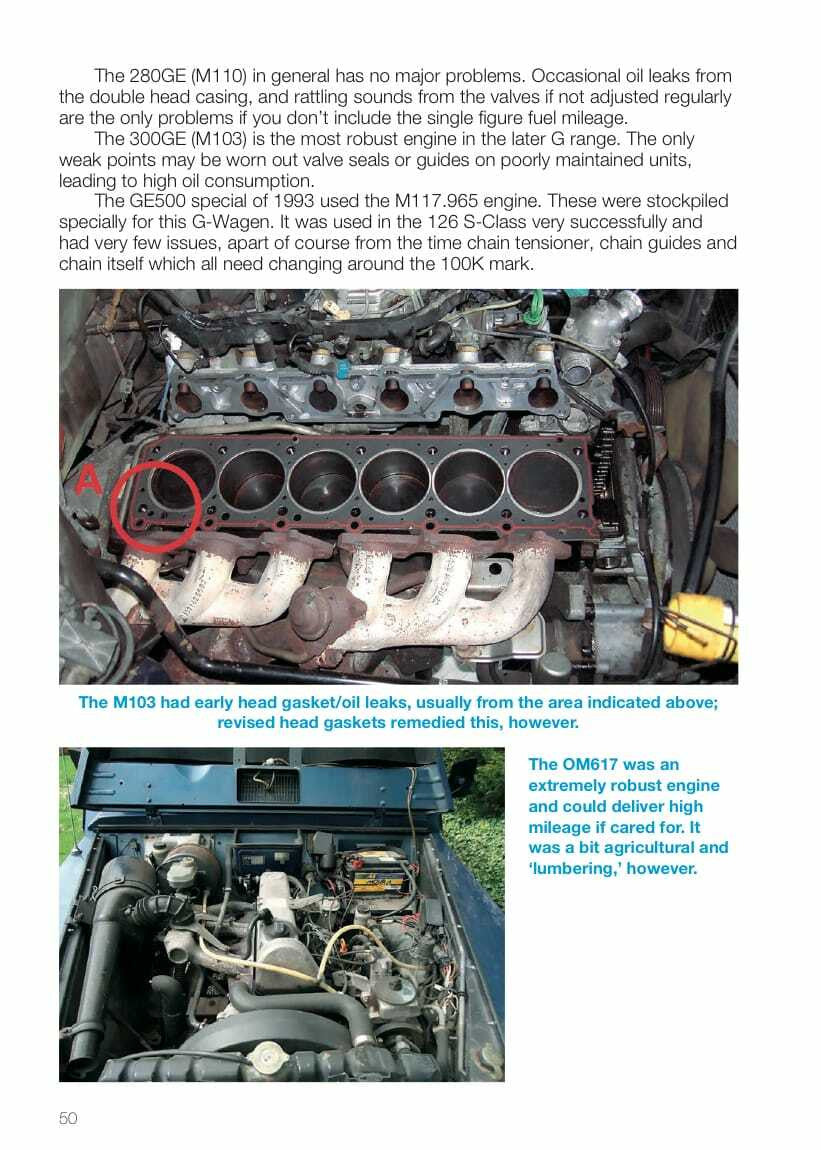 The 280GE (M110) in general has no major problems. Occasional oil leaks from the double head casing, and rattling sounds from the valves if not adjusted regularly are the only problems if you don't include the single figure fuel mileage.

The 300GE (M103) is the most robust engine in the later G range. The only weak points may be worn out valve seals or guides on poorly maintained units, leading to high oil consumption.

The GE500 special of 1993 used the M117.965 engine. These were stockpiled specially for this G-Wagen. It was used in the 126 S-Class very successfully and had very few issues, apart of course from the time chain tensioner, chain guides and chain itself which all need changing around the 100K mark.

A

The M103 had early head gasket/oil leaks, usually from the area indicated above; revised head gaskets remedied this, however.

The OM617 was an extremely robust engine and could deliver high mileage if cared for. It was a bit agricultural and 'lumbering,' however.

50